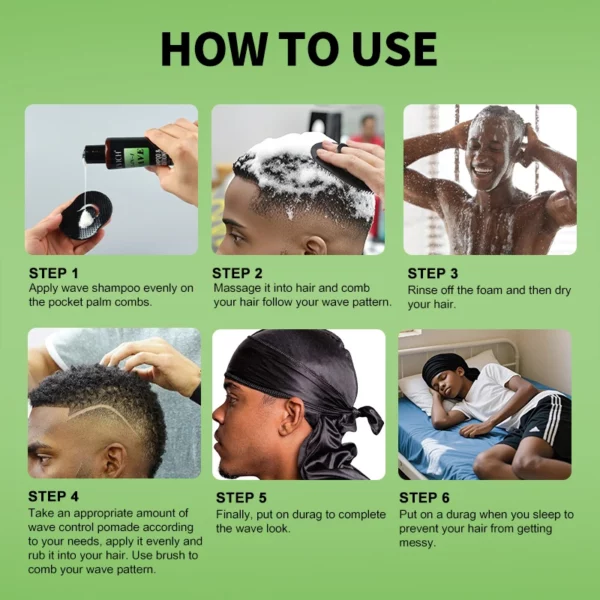 HOW TO USE

STEP 1
Apply wave shampoo evenly on the pocket palm combs.

STEP 2
Massage it into hair and comb your hair follow your wave pattern.

STEP 3
Rinse off the foam and then dry your hair.

STEP 4
Take an appropriate amount of wave control pomade according to your needs, apply it evenly and rub it into your hair. Use brush to comb your wave pattern.

STEP 5
Finally, put on durag to complete the wave look.

STEP 6
Put on a durag when you sleep to prevent your hair from getting messy.