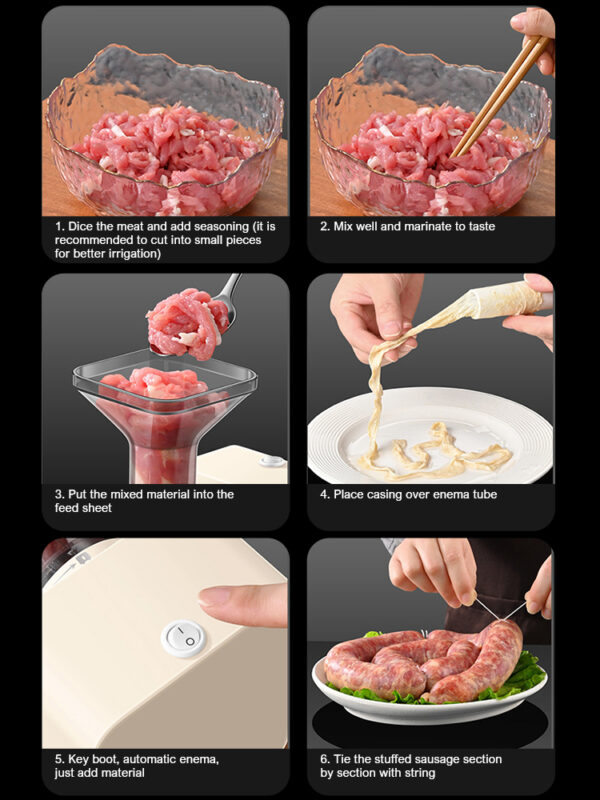 1. Dice the meat and add seasoning (it is recommended to cut into small pieces for better irrigation)

2. Mix well and marinate to taste

3. Put the mixed material into the feed sheet

4. Place casing over enema tube

5. Key boot, automatic enema, just add material

6. Tie the stuffed sausage section by section with string